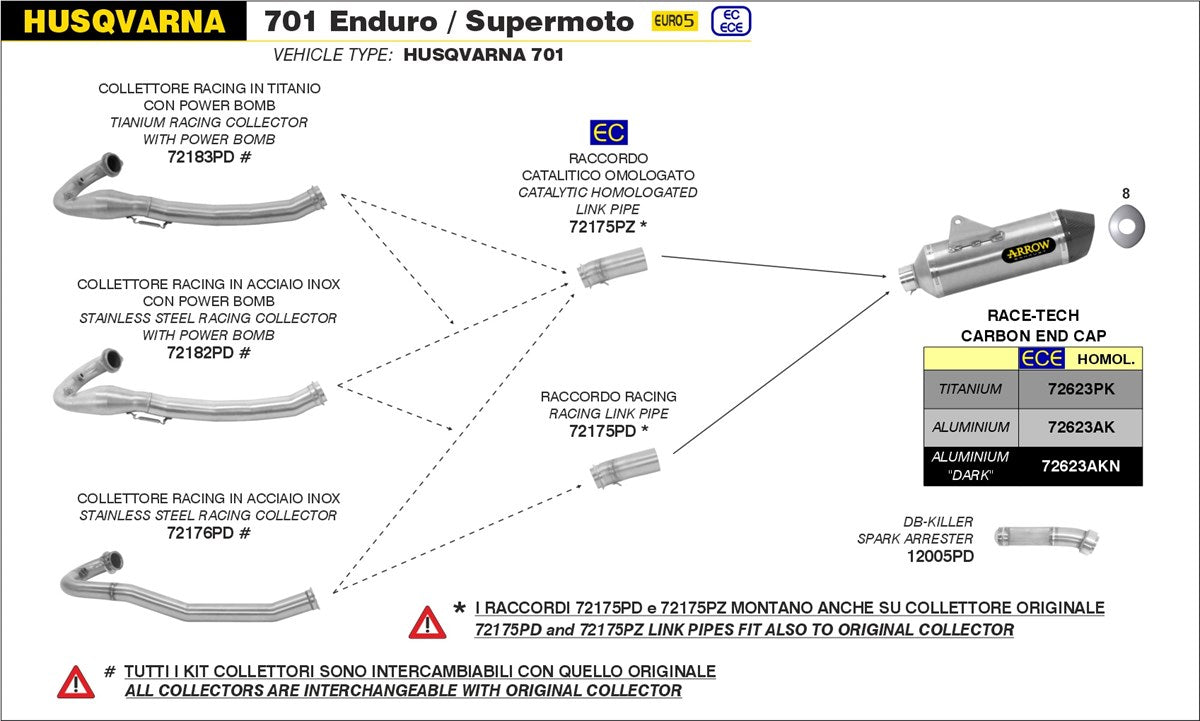 HUSQVARNA 701 Enduro / Supermoto EURO5 EC ECE

VEHICLE TYPE: HUSQVARNA 701

COLLETTORE RACING IN TITANIO
CON POWER BOMB
TIANIUM RACING COLLECTOR
WITH POWER BOMB
72183PD #

COLLETTORE RACING IN ACCIAIO INOX
CON POWER BOMB
STAINLESS STEEL RACING COLLECTOR
WITH POWER BOMB
72182PD #

COLLETTORE RACING IN ACCIAIO INOX
STAINLESS STEEL RACING COLLECTOR
72176PD #

EC
RACCORDO
CATALITICO OMOLOGATO
CATALYTIC HOMOLOGATED
LINK PIPE
72175PZ *

RACCORDO RACING
RACING LINK PIPE
72175PD *

8

ARROW

RACE-TECH
CARBON END CAP

| | ECE HOMOL. |
|---|---|
| TITANIUM | 72623PK |
| ALUMINIUM | 72623AK |
| ALUMINIUM "DARK" | 72623AKN |

DB-KILLER
SPARK ARRESTER
12005PD

* I RACCORDI 72175PD e 72175PZ MONTANO ANCHE SU COLLETTORE ORIGINALE
72175PD and 72175PZ LINK PIPES FIT ALSO TO ORIGINAL COLLECTOR

# TUTTI I KIT COLLETTORI SONO INTERCAMBIABILI CON QUELLO ORIGINALE
ALL COLLECTORS ARE INTERCHANGEABLE WITH ORIGINAL COLLECTOR